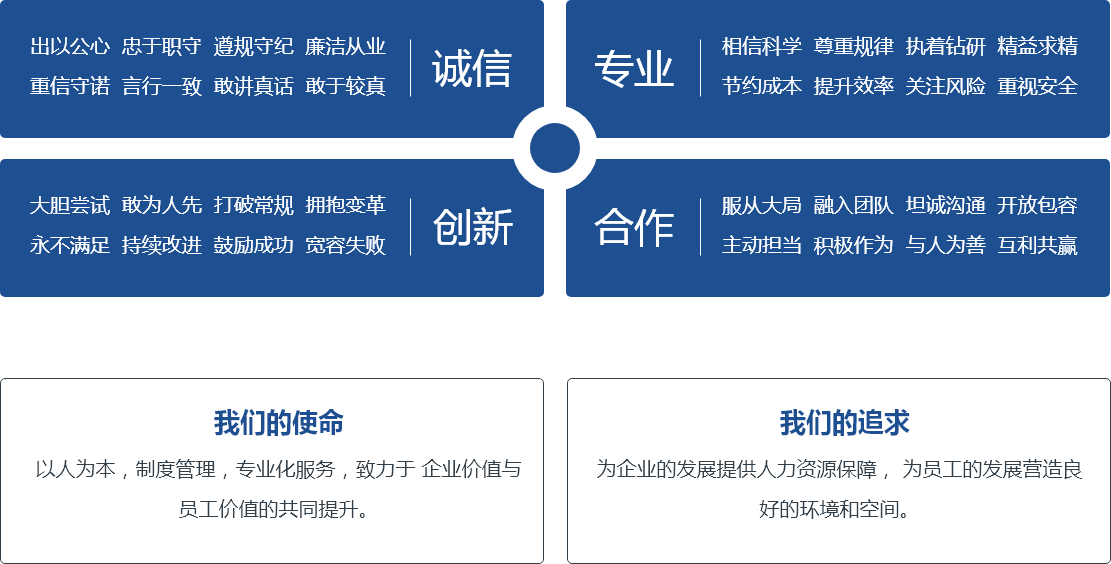 出以公心 忠于职守 遵规守纪 廉洁从业
重信守诺 言行一致 敢讲真话 敢于较真

诚信

专业

相信科学 尊重规律 执着钻研 精益求精
节约成本 提升效率 关注风险 重视安全

大胆尝试 敢为人先 打破常规 拥抱变革
永不满足 持续改进 鼓励成功 宽容失败

创新

合作

服从大局 融入团队 坦诚沟通 开放包容
主动担当 积极作为 与人为善 互利共赢

我们的使命

以人为本，制度管理，专业化服务，致力于 企业价值与员工价值的共同提升。

我们的追求

为企业的发展提供人力资源保障， 为员工的发展营造良好的环境和空间。